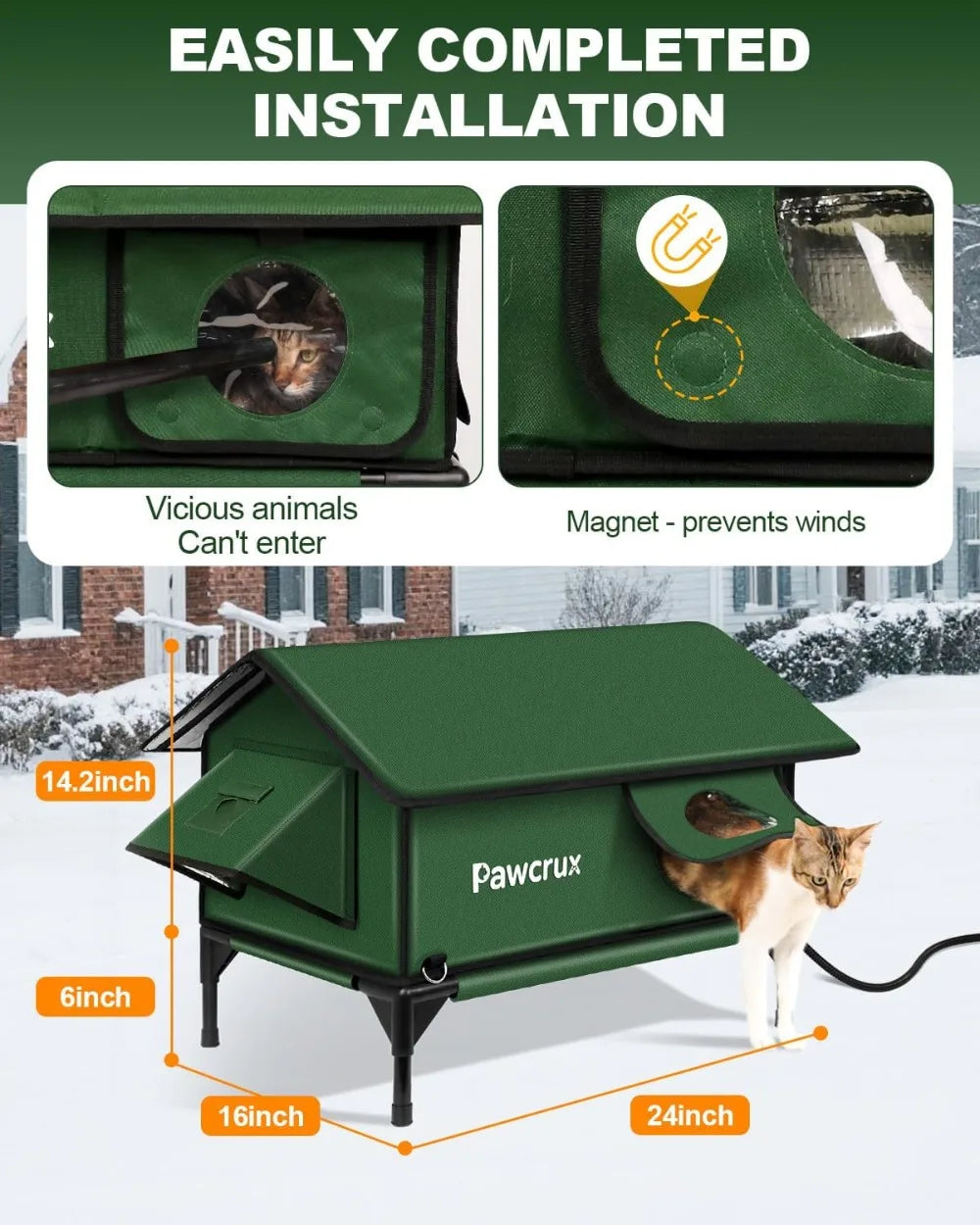 EASILY COMPLETED INSTALLATION

Vicious animals Can't enter

Magnet - prevents winds

14.2inch

Pawcrux

6inch

16inch

24inch